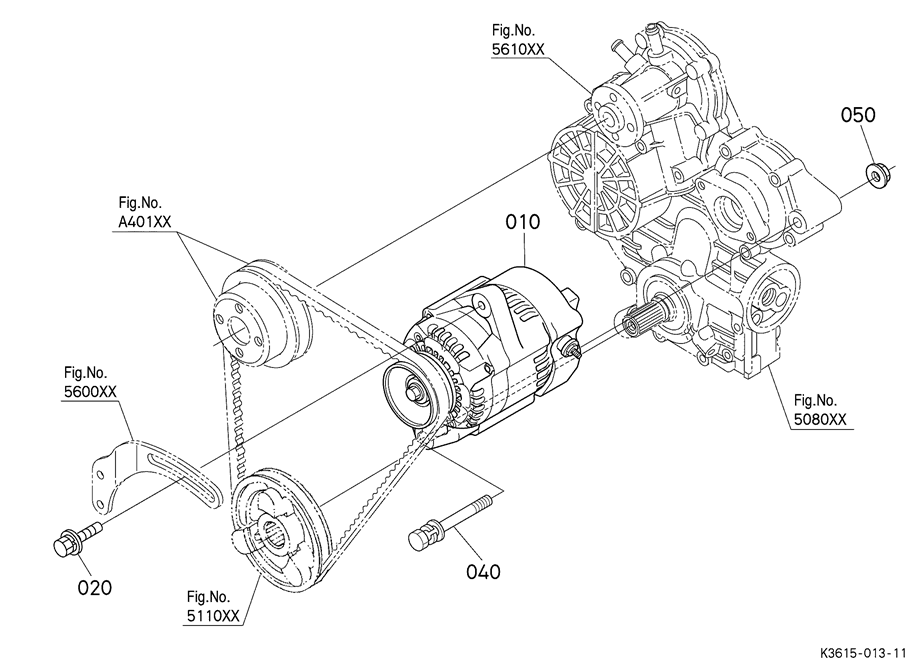 Fig.No.
5610XX

050

Fig.No.
A401XX

010

Fig.No.
5600XX

Fig.No.
5080XX

020

040

Fig.No.
5110XX

K3615-013-11